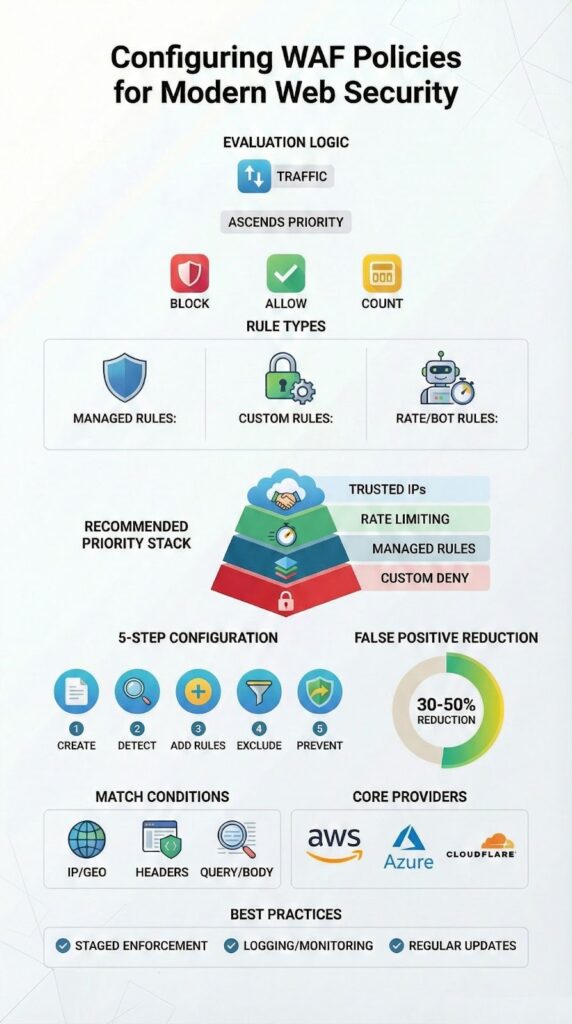 Configuring WAF Policies for Modern Web Security

EVALUATION LOGIC

TRAFFIC

ASCENDS PRIORITY

BLOCK

ALLOW

COUNT

RULE TYPES

MANAGED RULES:

CUSTOM RULES:

RATE/BOT RULES:

RECOMMENDED PRIORITY STACK

TRUSTED IPs

RATE LIMITING

MANAGED RULES

CUSTOM DENY

5-STEP CONFIGURATION

1 CREATE

2 DETECT

3 ADD RULES

4 EXCLUDE

5 PREVENT

FALSE POSITIVE REDUCTION

30-50% REDUCTION

MATCH CONDITIONS

IP/GEO

HEADERS

QUERY/BODY

CORE PROVIDERS

aws

Azure

CLOUDFLARE

BEST PRACTICES

STAGED ENFORCEMENT

LOGGING/MONITORING

REGULAR UPDATES