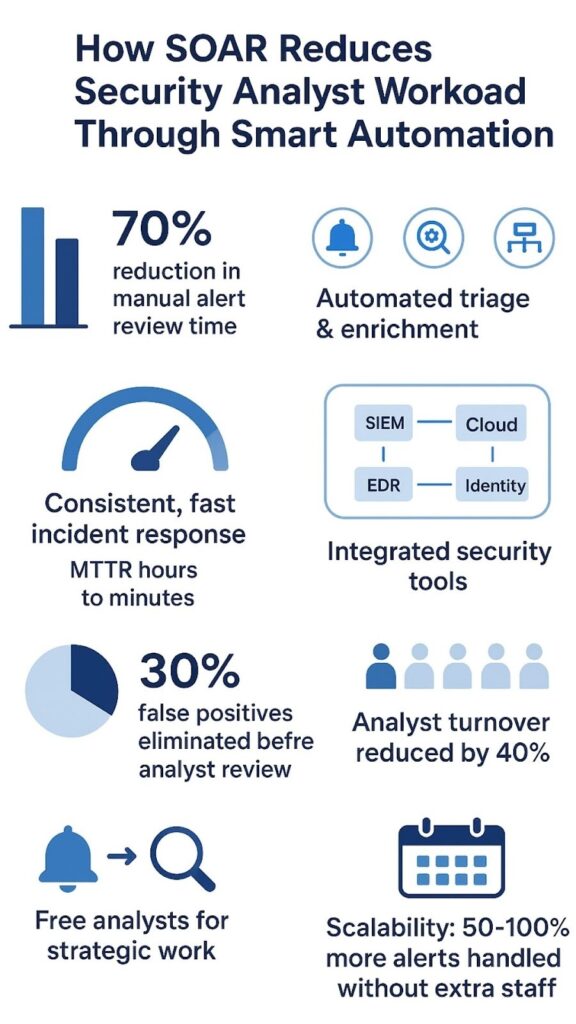 How SOAR Reduces Security Analyst Workoad Through Smart Automation

70%
reduction in manual alert review time

Automated triage & enrichment

Consistent, fast incident response
MTTR hours to minutes

SIEM
Cloud
EDR
Identity

Integrated security tools

30%
false positives eliminated befre analyst review

Analyst turnover reduced by 40%

Free analysts for strategic work

Scalability: 50-100% more alerts handled without extra staff